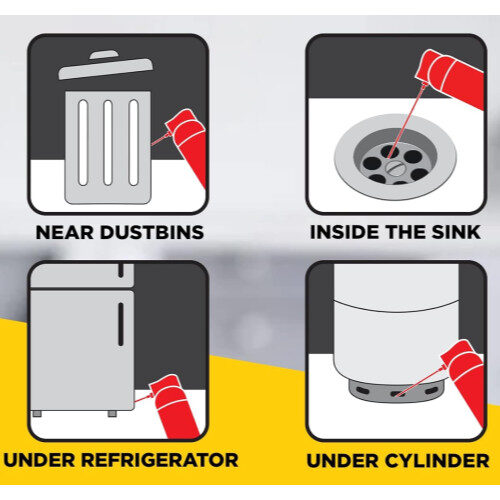 NEAR DUSTBINS

INSIDE THE SINK

UNDER REFRIGERATOR

UNDER CYLINDER